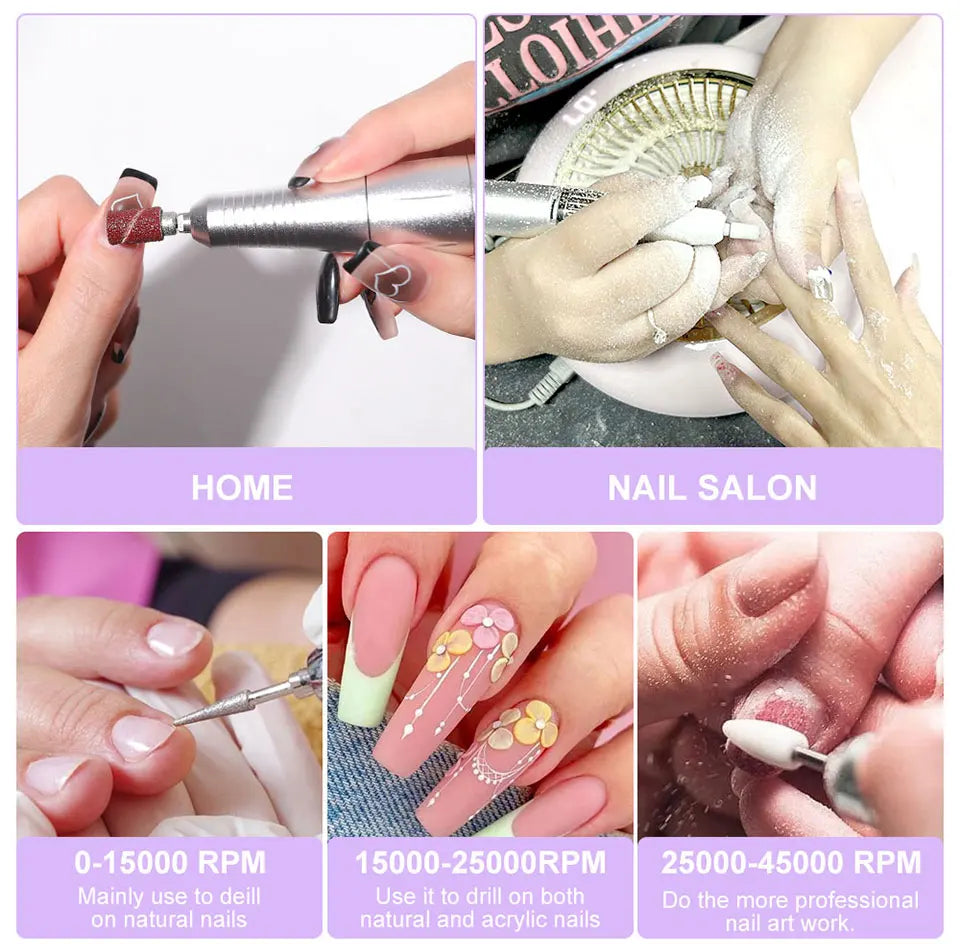 HOME

NAIL SALON

0-15000 RPM
Mainly use to deill on natural nails

15000-25000RPM
Use it to drill on both natural and acrylic nails

25000-45000 RPM
Do the more professional nail art work.