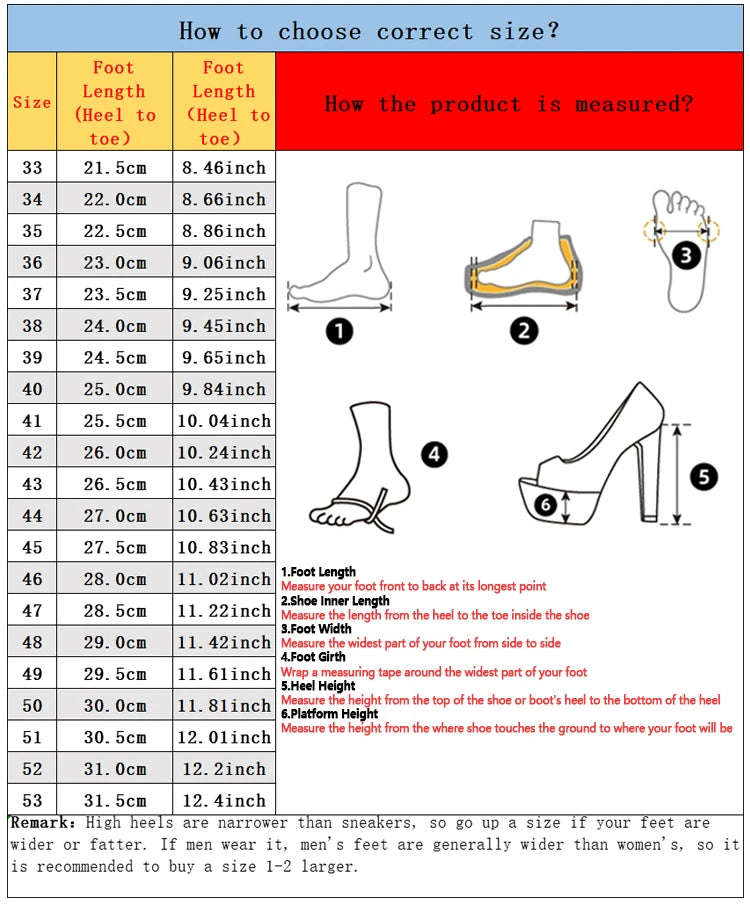 How to choose correct size?

| Size | Foot Length (Heel to toe) | Foot Length (Heel to toe) |
|---|---|---|
| 33 | 21.5cm | 8.46inch |
| 34 | 22.0cm | 8.66inch |
| 35 | 22.5cm | 8.86inch |
| 36 | 23.0cm | 9.06inch |
| 37 | 23.5cm | 9.25inch |
| 38 | 24.0cm | 9.45inch |
| 39 | 24.5cm | 9.65inch |
| 40 | 25.0cm | 9.84inch |
| 41 | 25.5cm | 10.04inch |
| 42 | 26.0cm | 10.24inch |
| 43 | 26.5cm | 10.43inch |
| 44 | 27.0cm | 10.63inch |
| 45 | 27.5cm | 10.83inch |
| 46 | 28.0cm | 11.02inch |
| 47 | 28.5cm | 11.22inch |
| 48 | 29.0cm | 11.42inch |
| 49 | 29.5cm | 11.61inch |
| 50 | 30.0cm | 11.81inch |
| 51 | 30.5cm | 12.01inch |
| 52 | 31.0cm | 12.2inch |
| 53 | 31.5cm | 12.4inch |

How the product is measured?

1 2 3 4 5 6

1.Foot Length
Measure your foot front to back at its longest point
2.Shoe Inner Length
Measure the length from the heel to the toe inside the shoe
3.Foot Width
Measure the widest part of your foot from side to side
4.Foot Girth
Wrap a measuring tape around the widest part of your foot
5.Heel Height
Measure the height from the top of the shoe or boot's heel to the bottom of the heel
6.Platform Height
Measure the height from the where shoe touches the ground to where your foot will be

Remark: High heels are narrower than sneakers, so go up a size if your feet are wider or fatter. If men wear it, men's feet are generally wider than women's, so it is recommended to buy a size 1-2 larger.