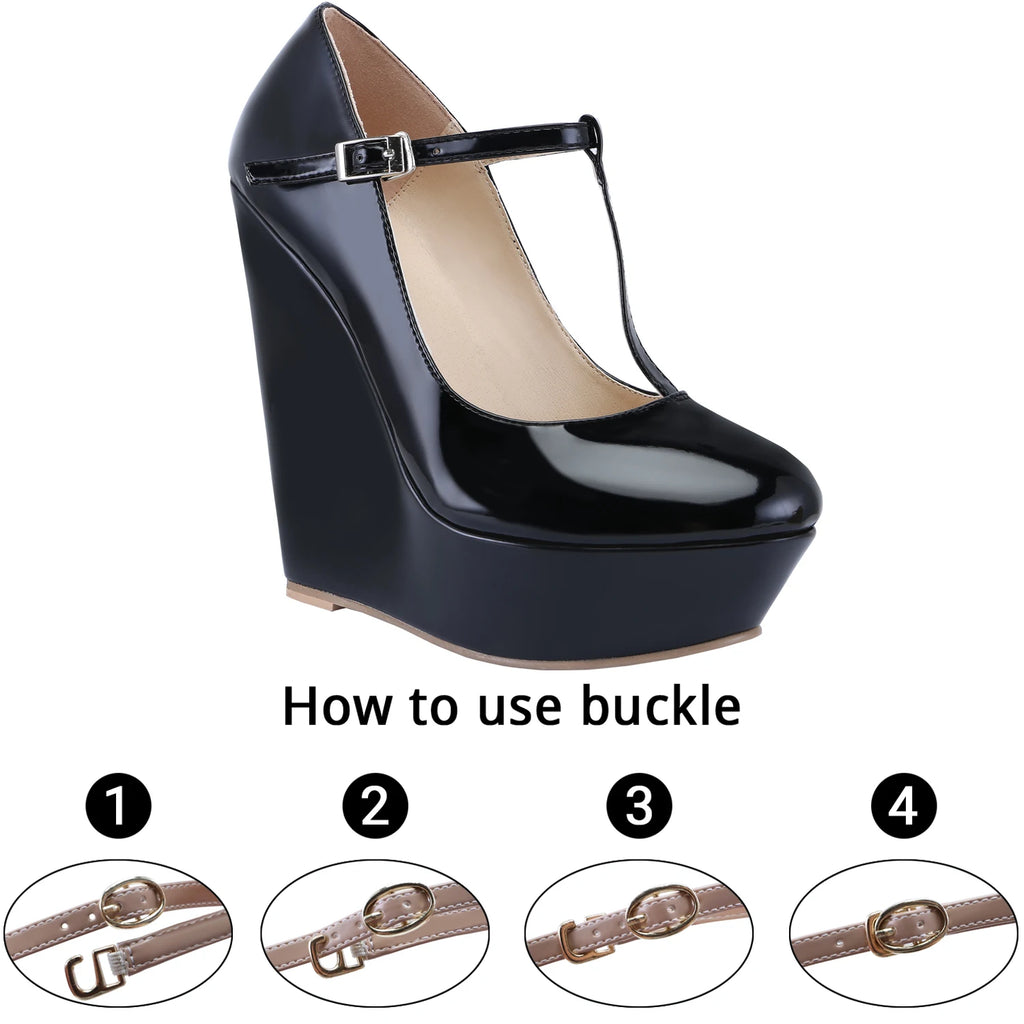 How to use buckle

1

2

3

4